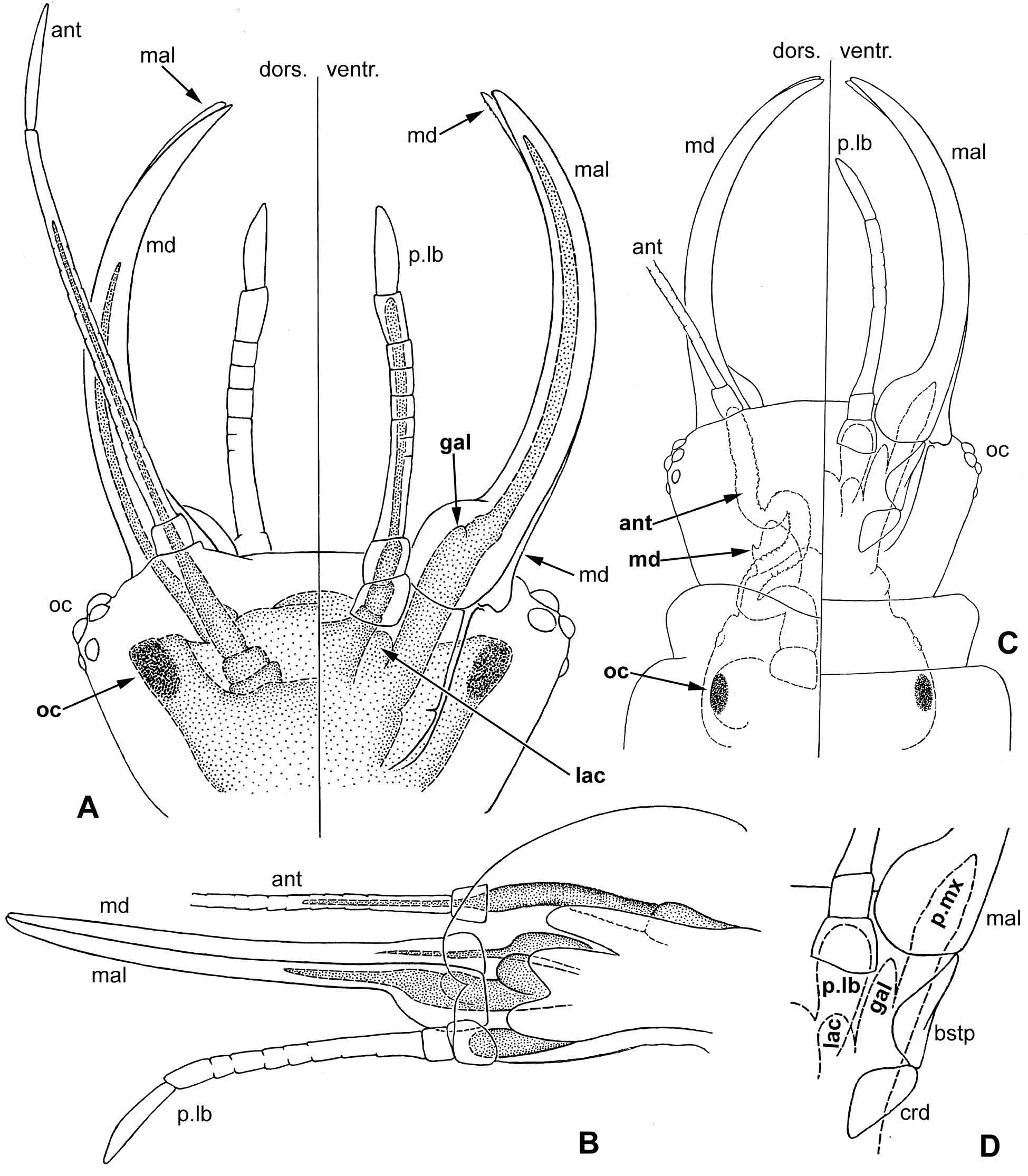 ant
mal
dors.
ventr.
md
mal
md
p.lb
gal
md
oc
oc
lac
A

dors.
ventr.
md
p.lb
mal
ant
oc
ant
md
oc
C

ant
md
mal
p.lb
B

p.mx
mal
p.lb
gal
lac
bstp
crd
D