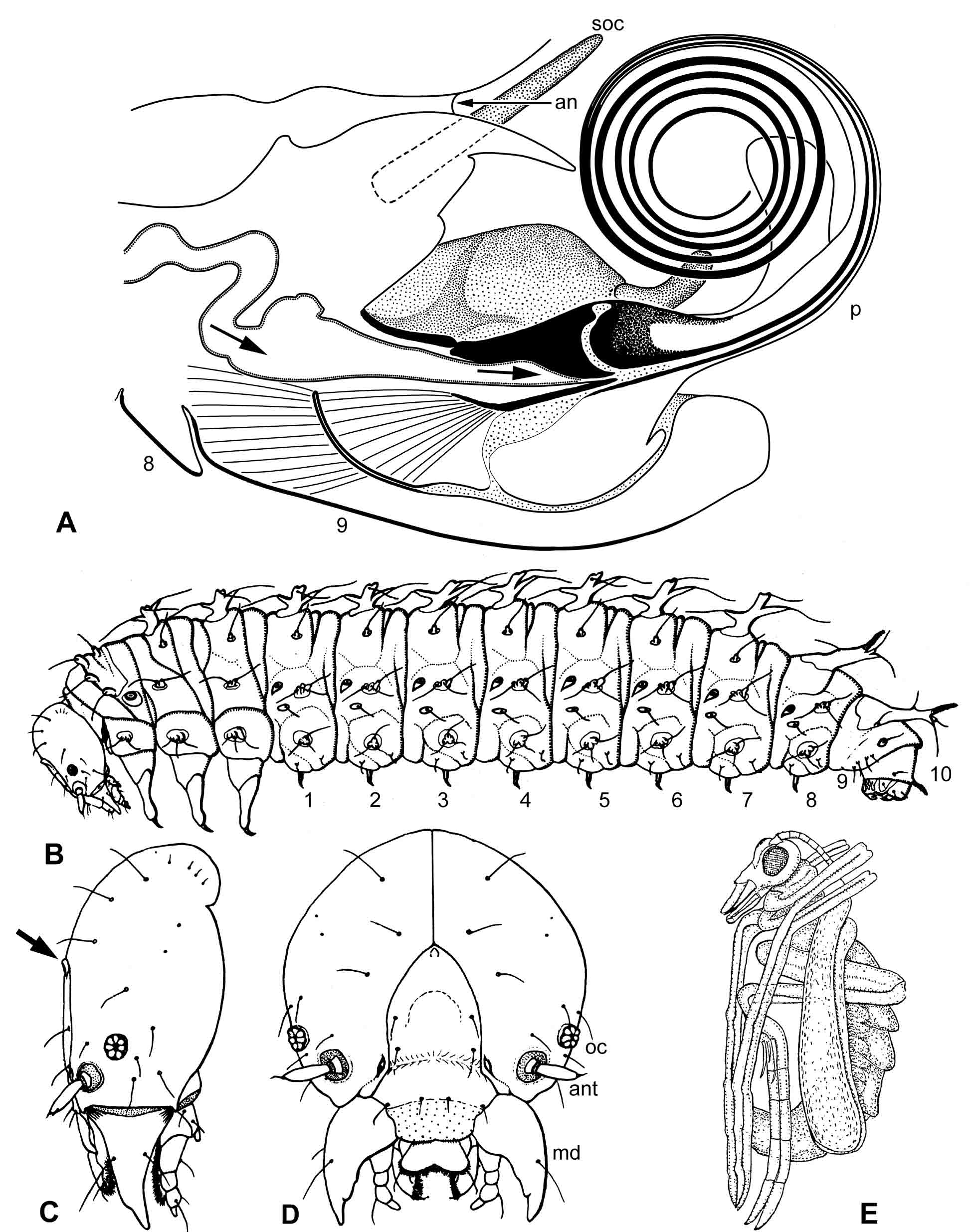 soc
an
p
8
9
A
1 2 3 4 5 6 7 8 9 10
B
oc
ant
md
C
D
E